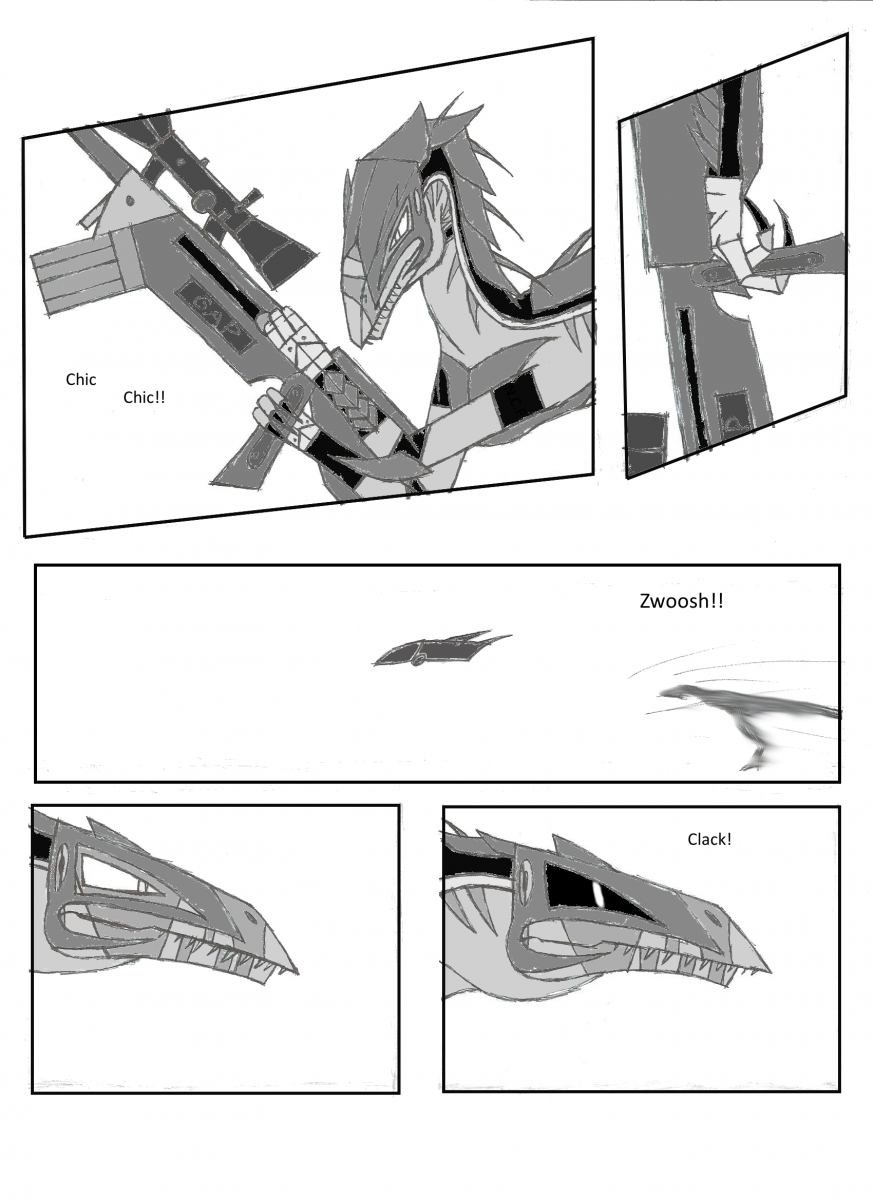 GAP

Chic

Chic!!

Zwoosh!!

Clack!